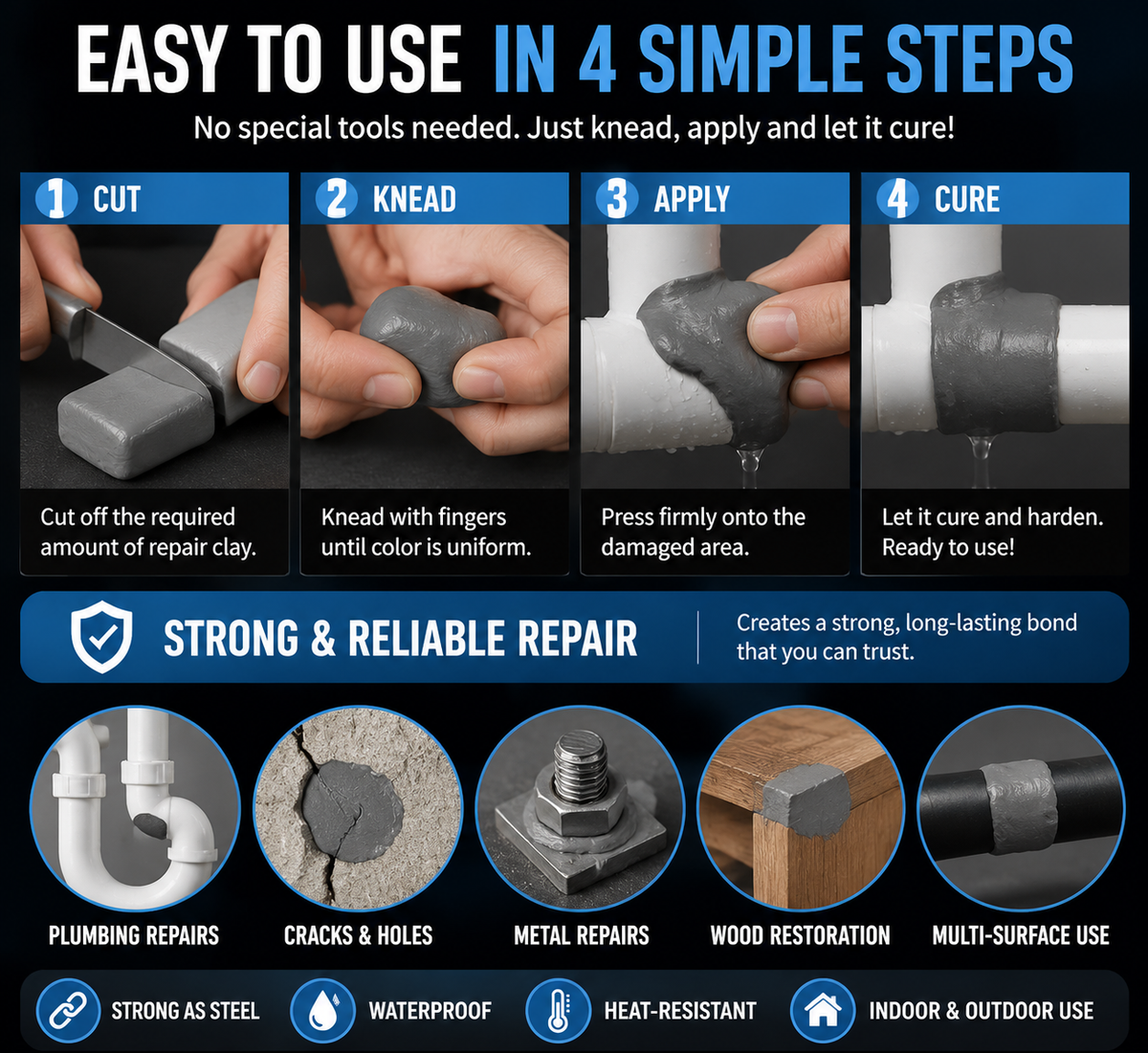 EASY TO USE IN 4 SIMPLE STEPS

No special tools needed. Just knead, apply and let it cure!

1 CUT

Cut off the required amount of repair clay.

2 KNEAD

Knead with fingers until color is uniform.

3 APPLY

Press firmly onto the damaged area.

4 CURE

Let it cure and harden. Ready to use!

STRONG & RELIABLE REPAIR

Creates a strong, long-lasting bond that you can trust.

PLUMBING REPAIRS

CRACKS & HOLES

METAL REPAIRS

WOOD RESTORATION

MULTI-SURFACE USE

STRONG AS STEEL

WATERPROOF

HEAT-RESISTANT

INDOOR & OUTDOOR USE